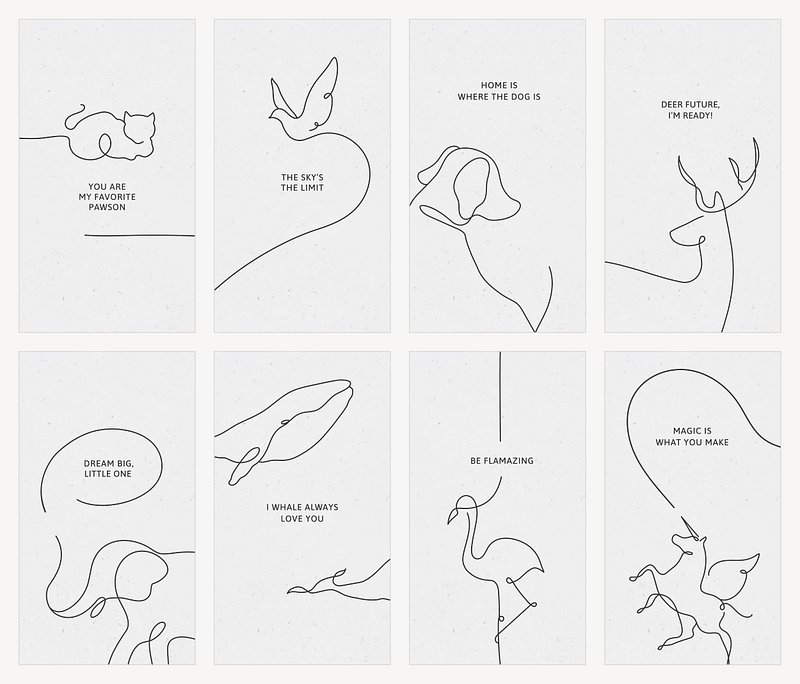 YOU ARE
MY FAVORITE
PAWSON

THE SKY'S
THE LIMIT

HOME IS
WHERE THE DOG IS

DEER FUTURE,
I'M READY!

DREAM BIG,
LITTLE ONE

I WHALE ALWAYS
LOVE YOU

BE FLAMAZING

MAGIC IS
WHAT YOU MAKE